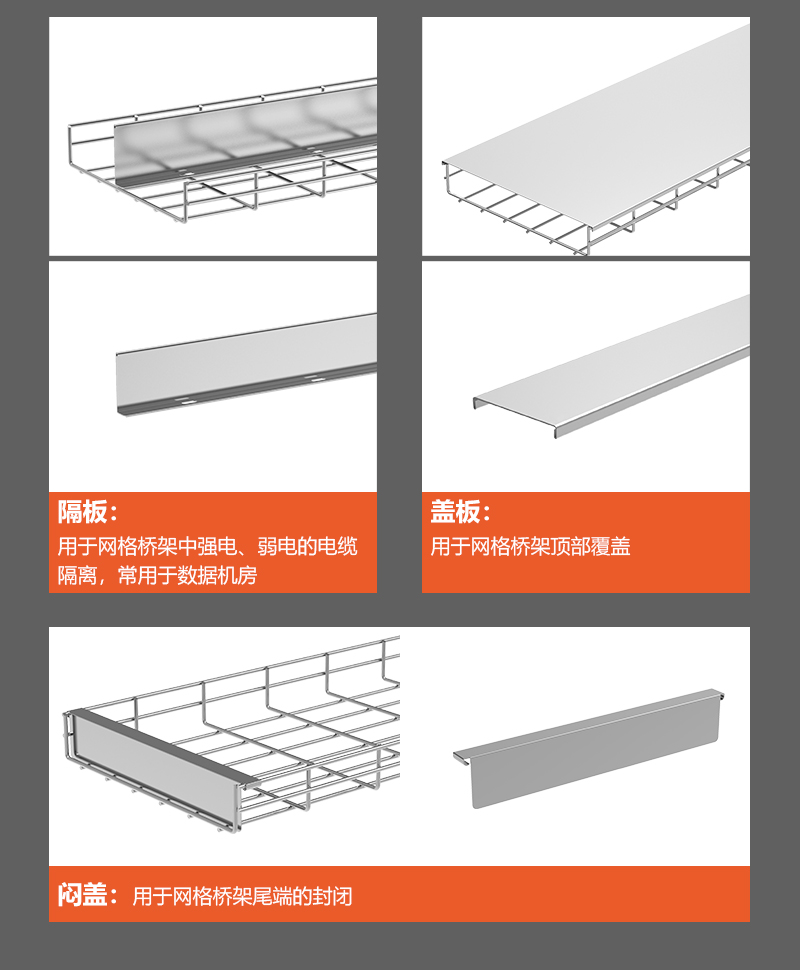 隔板：

用于网格桥架中强电、弱电的电缆隔离，常用于数据机房

盖板：

用于网格桥架顶部覆盖

闷盖：用于网格桥架尾端的封闭